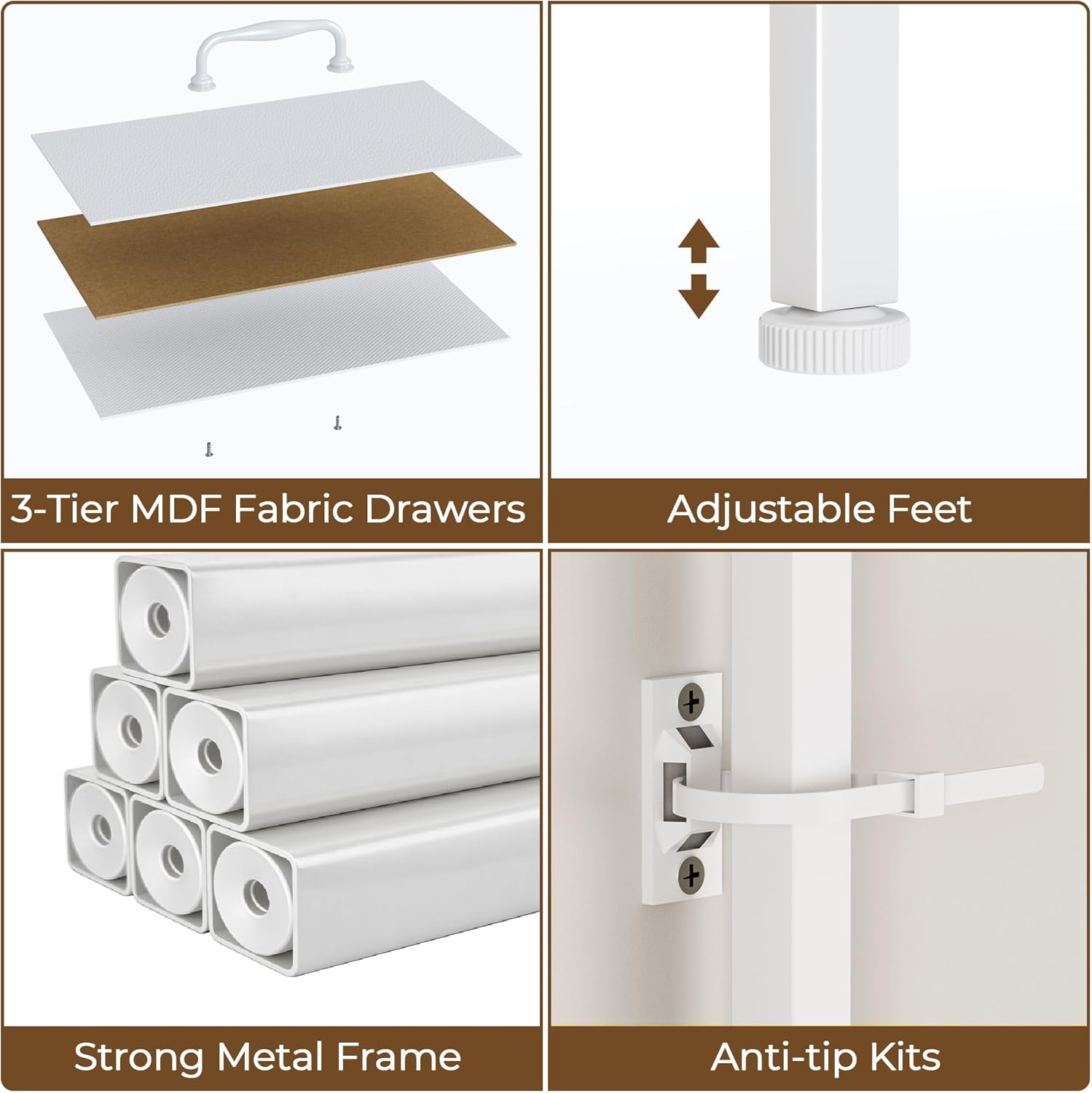 3-Tier MDF Fabric Drawers

Adjustable Feet

Strong Metal Frame

Anti-tip Kits